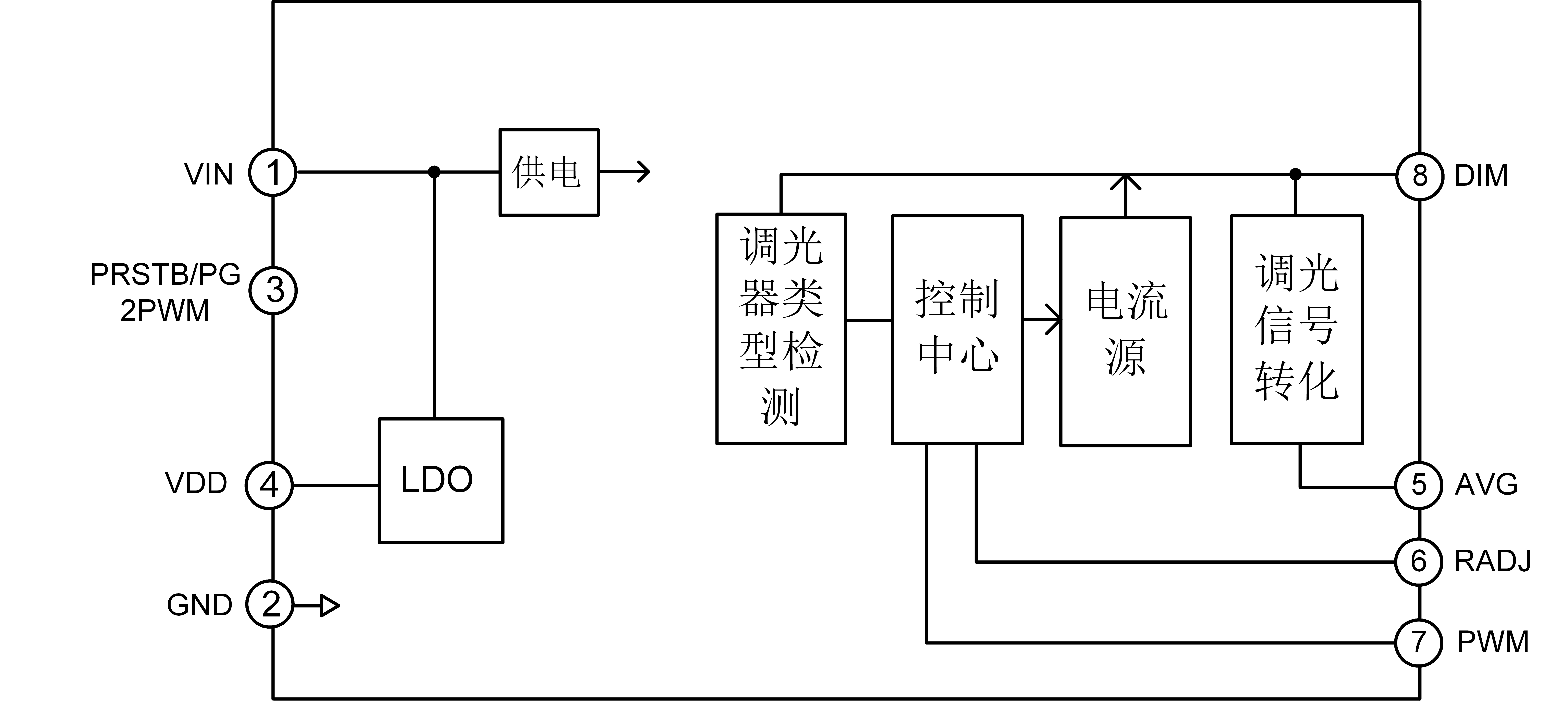 VIN 1

PRSTB/PG
2PWM 3

VDD 4

GND 2

供电

LDO

调光器类型检测

控制中心

电流源

调光信号转化

8 DIM

5 AVG

6 RADJ

7 PWM